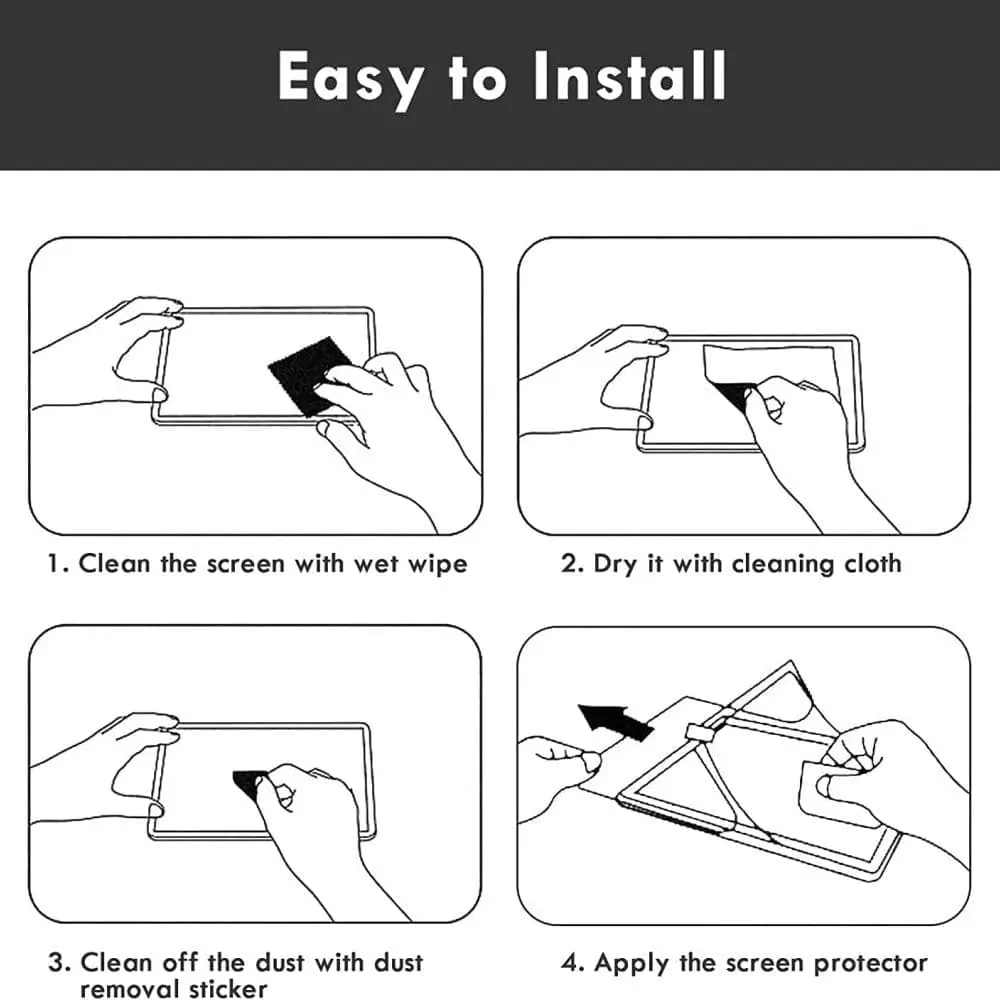 Easy to Install

1. Clean the screen with wet wipe

2. Dry it with cleaning cloth

3. Clean off the dust with dust removal sticker

4. Apply the screen protector